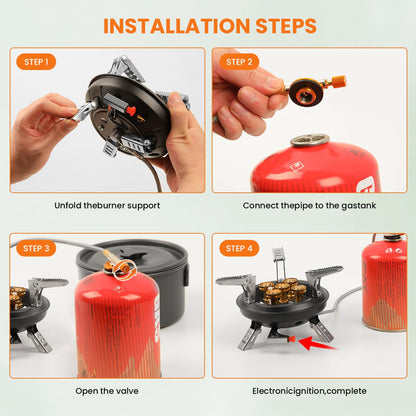 INSTALLATION STEPS

STEP 1

Unfold theburner support

STEP 2

Connect thepipe to the gastank

STEP 3

Open the valve

STEP 4

Electronicignition,complete